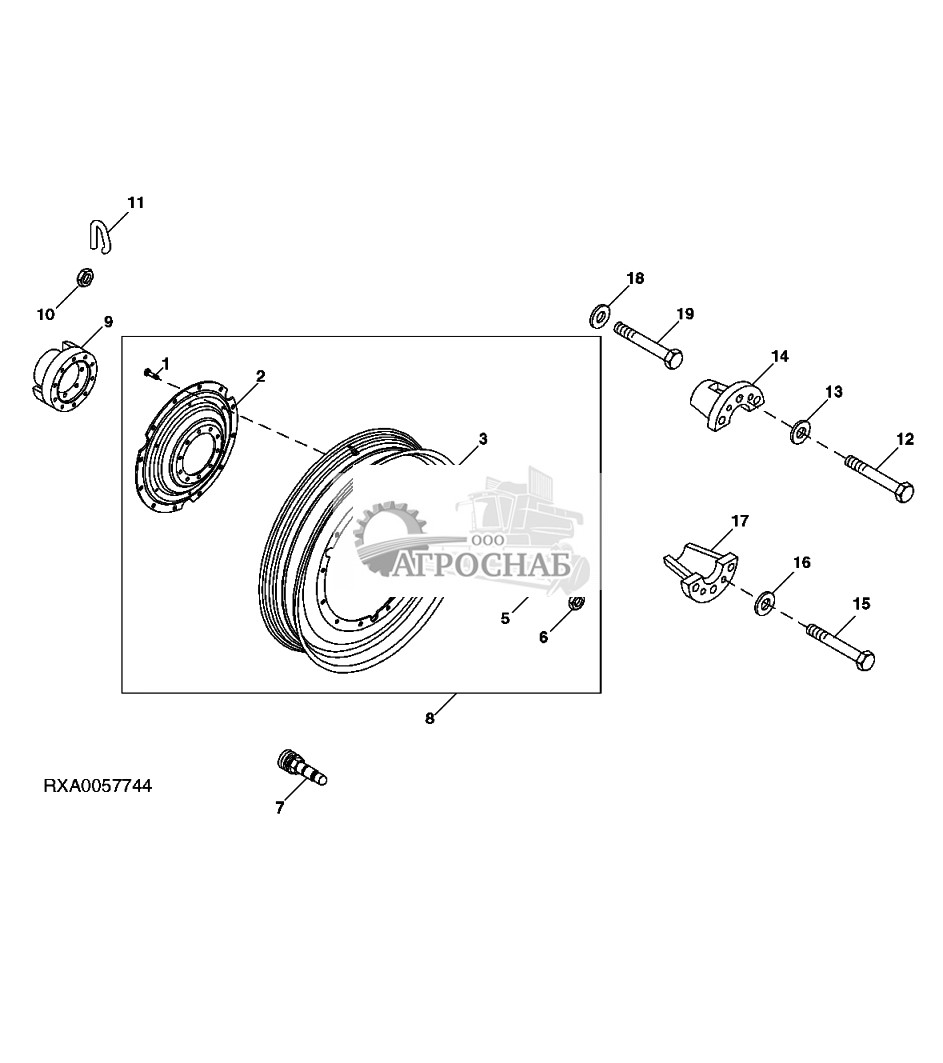 11
10
9
1
2
3
18
19
14
13
12
17
16
15
ООО
АГРОСНАБ
5
6
8
7
RXA0057744